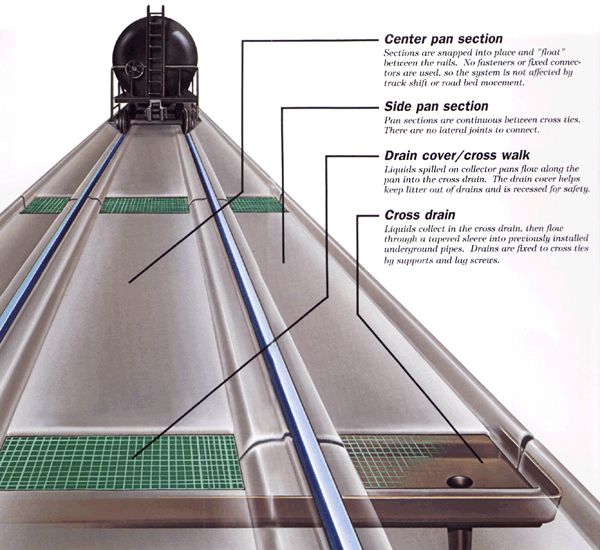 Center pan section
Sections are snapped into place and "float" between the rails. No fasteners or fixed connectors are used, so the system is not affected by track shift or road bed movement.

Side pan section
Pan sections are continuous between cross ties. There are no lateral joints to connect.

Drain cover/cross walk
Liquids spilled on collector pans flow along the pan into the cross drain. The drain cover helps keep litter out of drains and is recessed for safety.

Cross drain
Liquids collect in the cross drain, then flow through a tapered sleeve into previously installed underground pipes. Drains are fixed to cross ties by supports and lag screws.